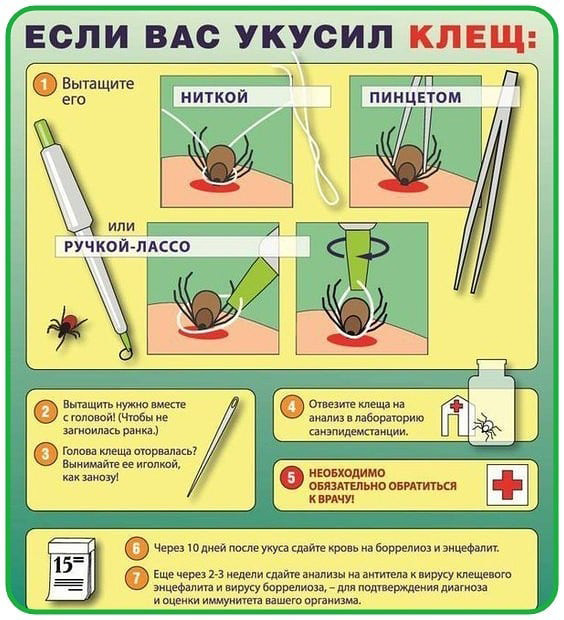 ЕСЛИ ВАС УКУСИЛ КЛЕЩ:

1 Вытащите его

НИТКОЙ

ПИНЦЕТОМ

или

РУЧКОЙ-ЛАССО

2 Вытащить нужно вместе с головой! (Чтобы не загноилась ранка.)

3 Голова клеща оторвалась? Вынимайте ее иголкой, как занозу!

4 Отвезите клеща на анализ в лабораторию санэпидемстанции.

5 НЕОБХОДИМО ОБЯЗАТЕЛЬНО ОБРАТИТЬСЯ К ВРАЧУ!

15

6 Через 10 дней после укуса сдайте кровь на боррелиоз и энцефалит.

7 Еще через 2-3 недели сдайте анализы на антитела к вирусу клещевого энцефалита и вирусу боррелиоза, – для подтверждения диагноза и оценки иммунитета вашего организма.